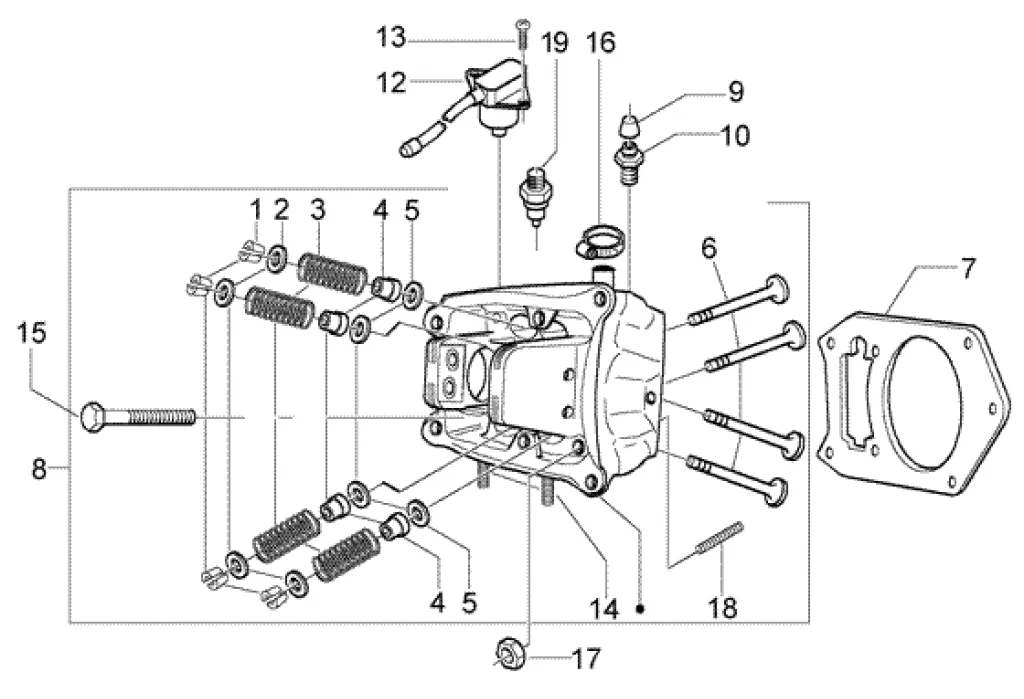 13
19
16
12
9
10
1
2
3
4
5
6
7
15
8
4
5
14
18
17