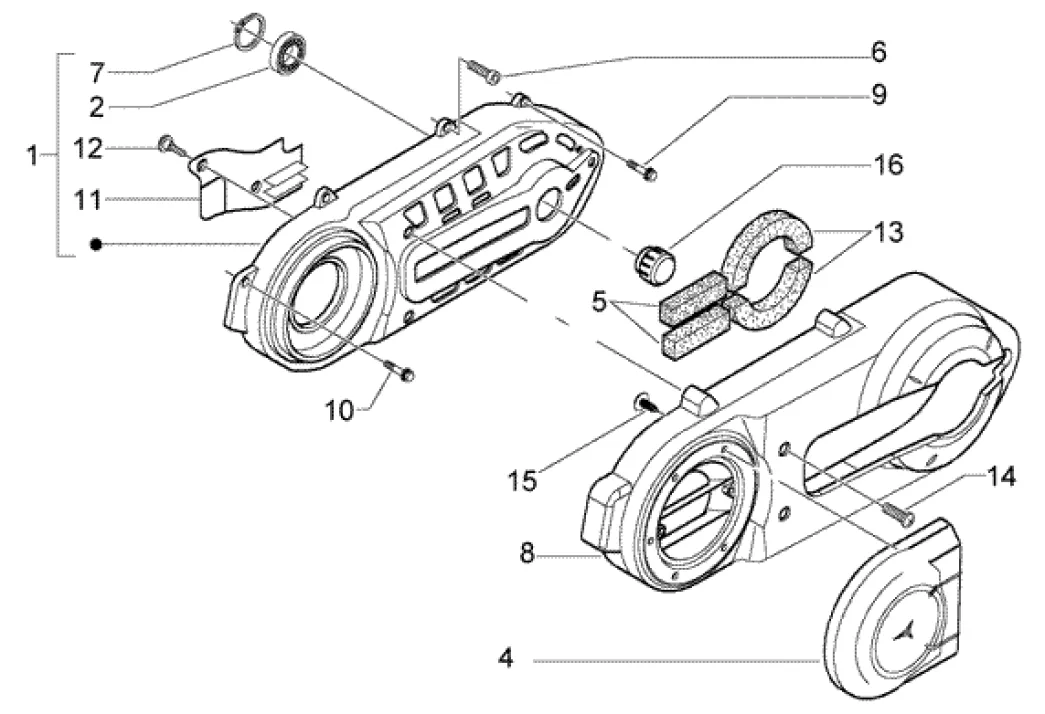 7
2
1
12
11
6
9
16
13
5
10
15
14
8
4