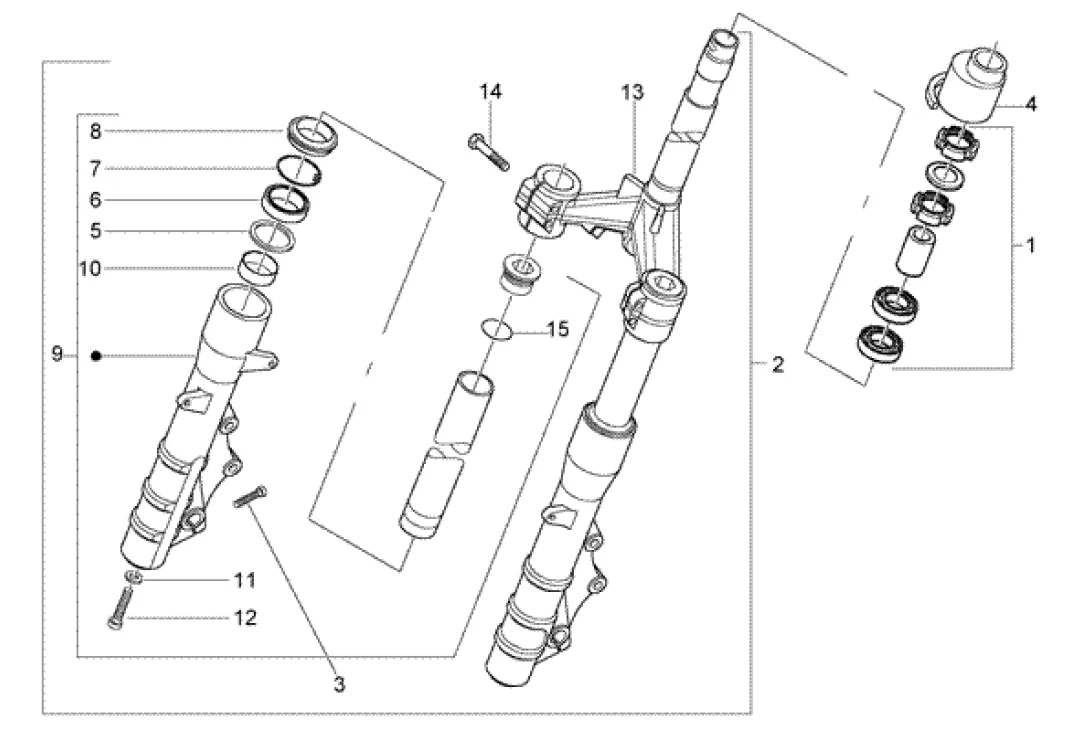 14
13
4
8
7
6
5
10
1
15
9
2
11
12
3