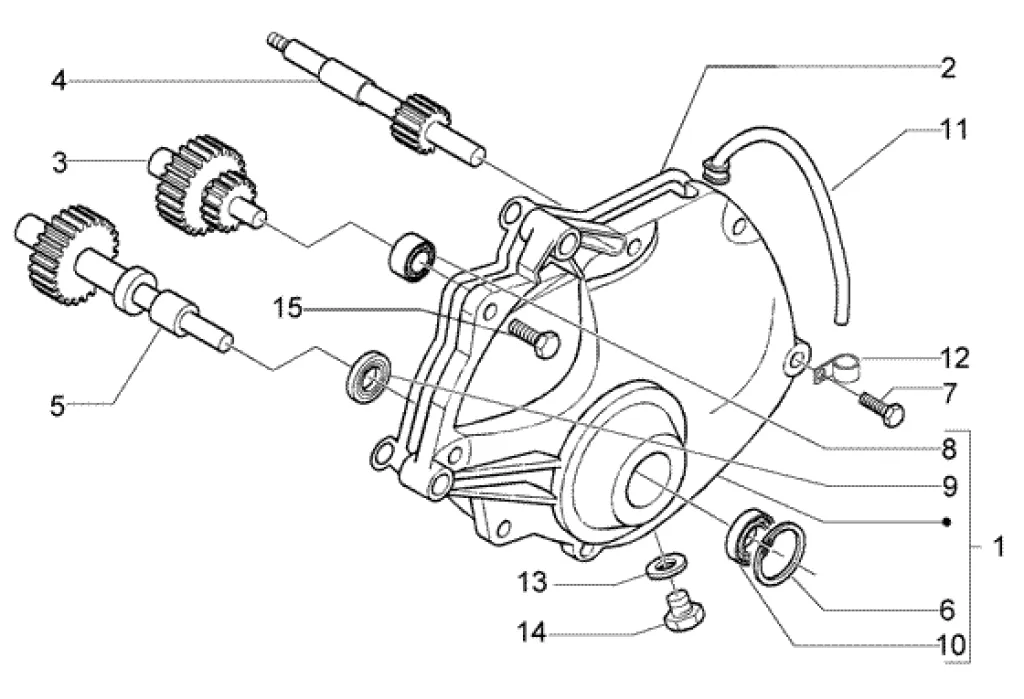 4
2
11
3
15
12
7
5
8
9
1
13
6
14
10