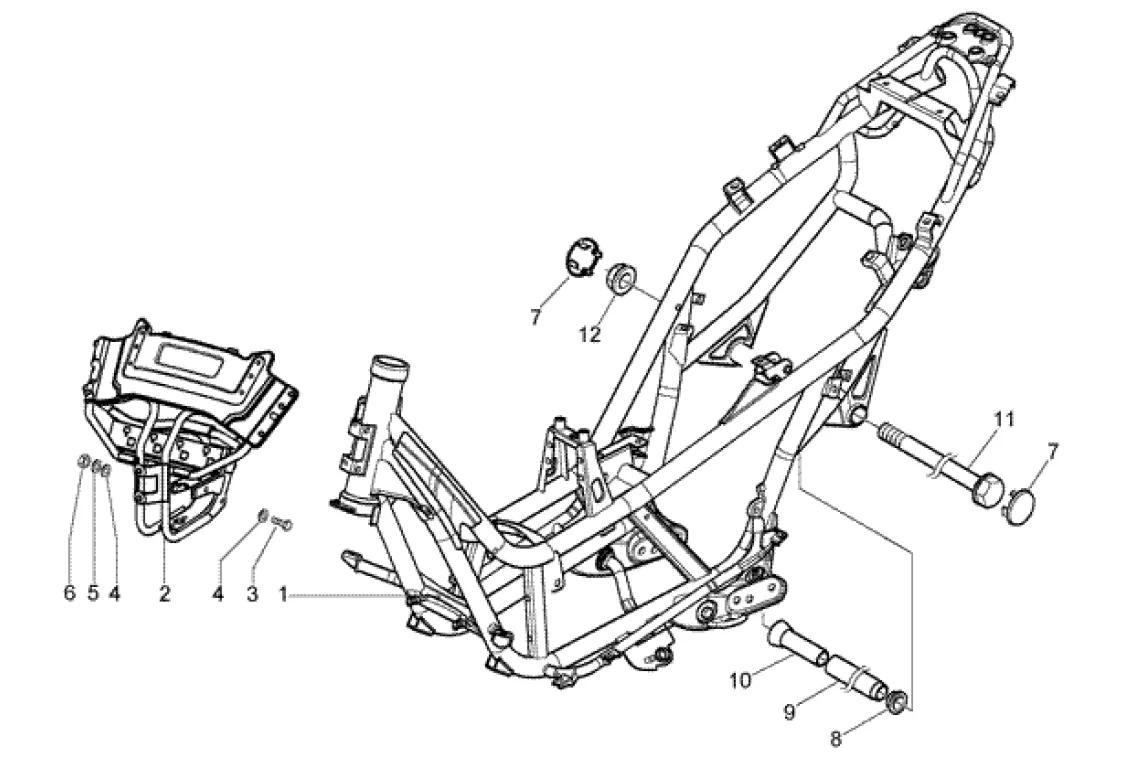 7
12
11
7
6 5 4 2 4 3 1
10
9
8