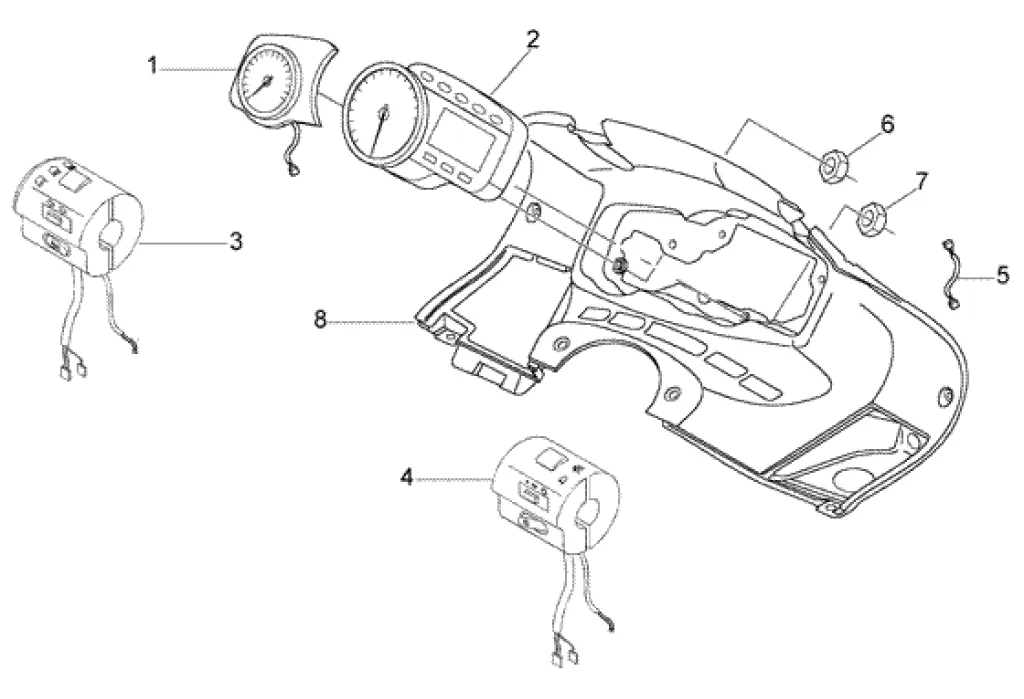 1
2
6
7
3
5
8
4