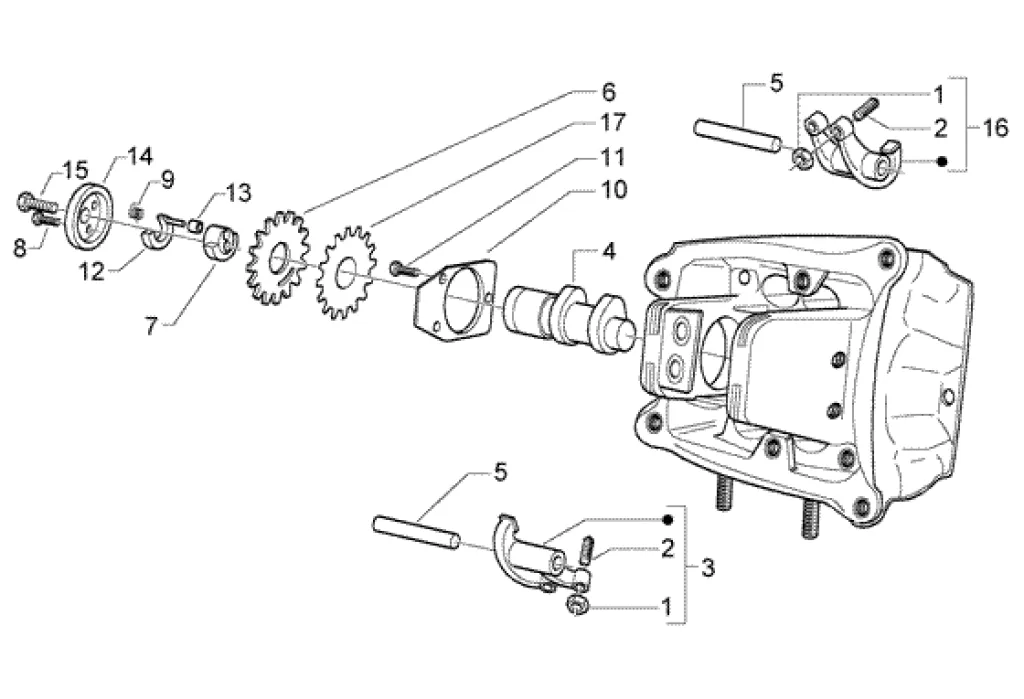 6
17
11
10
5
1
2
16
15
14
9
13
8
12
7
4
5
2
3
1