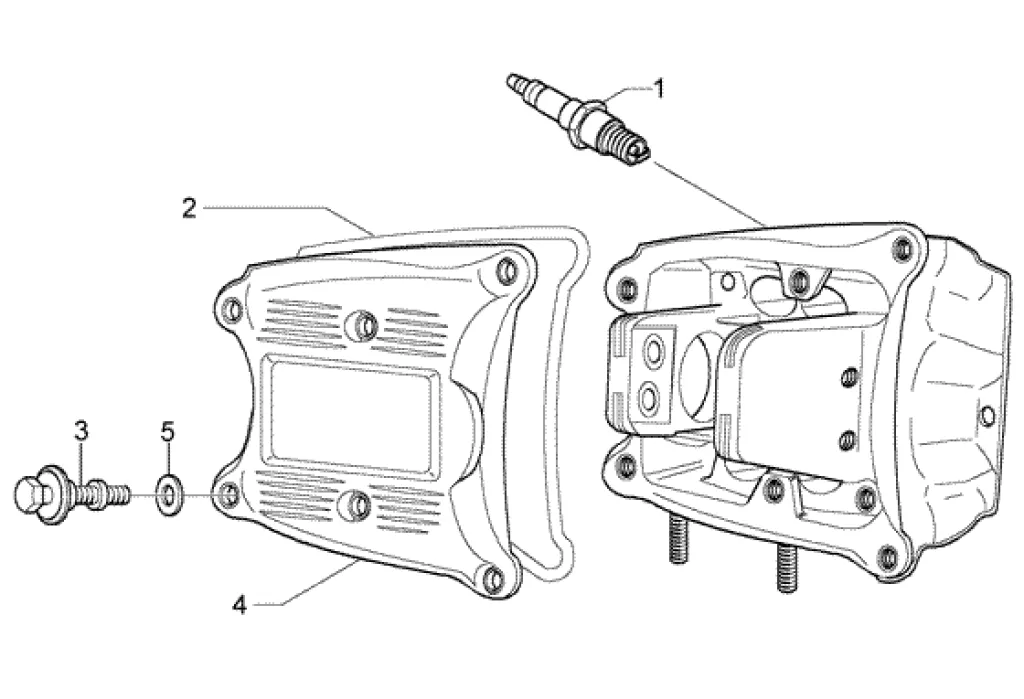 1
2
3
5
4