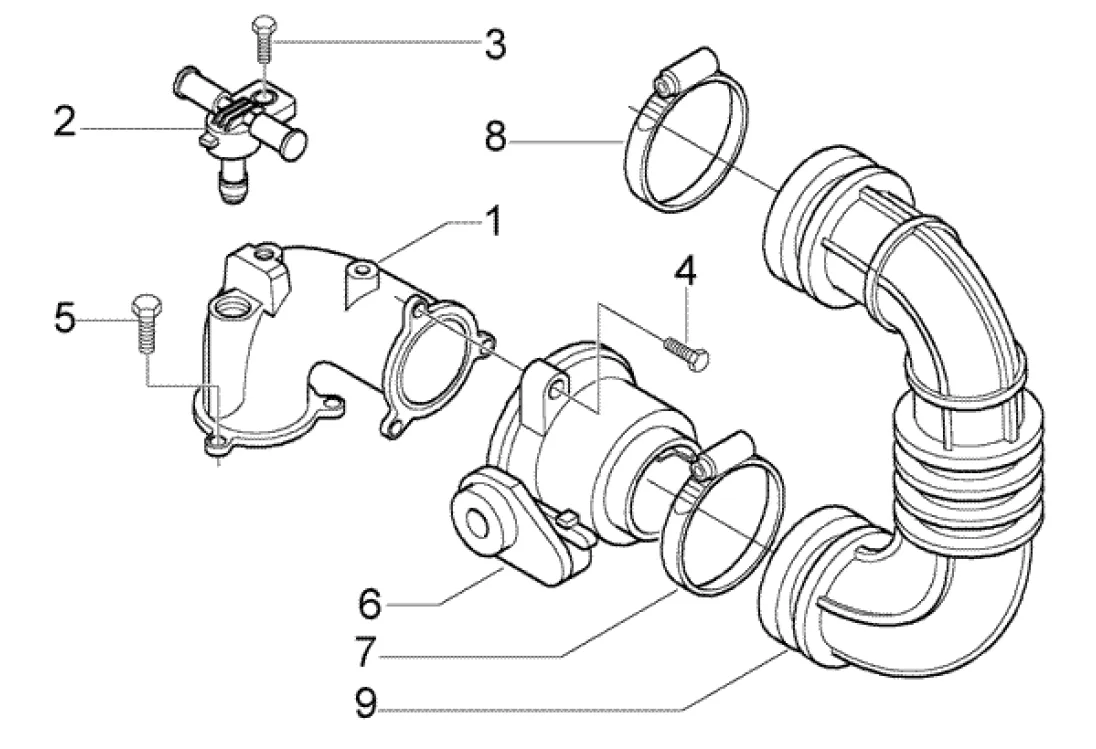 3
2
8
1
4
5
6
7
9