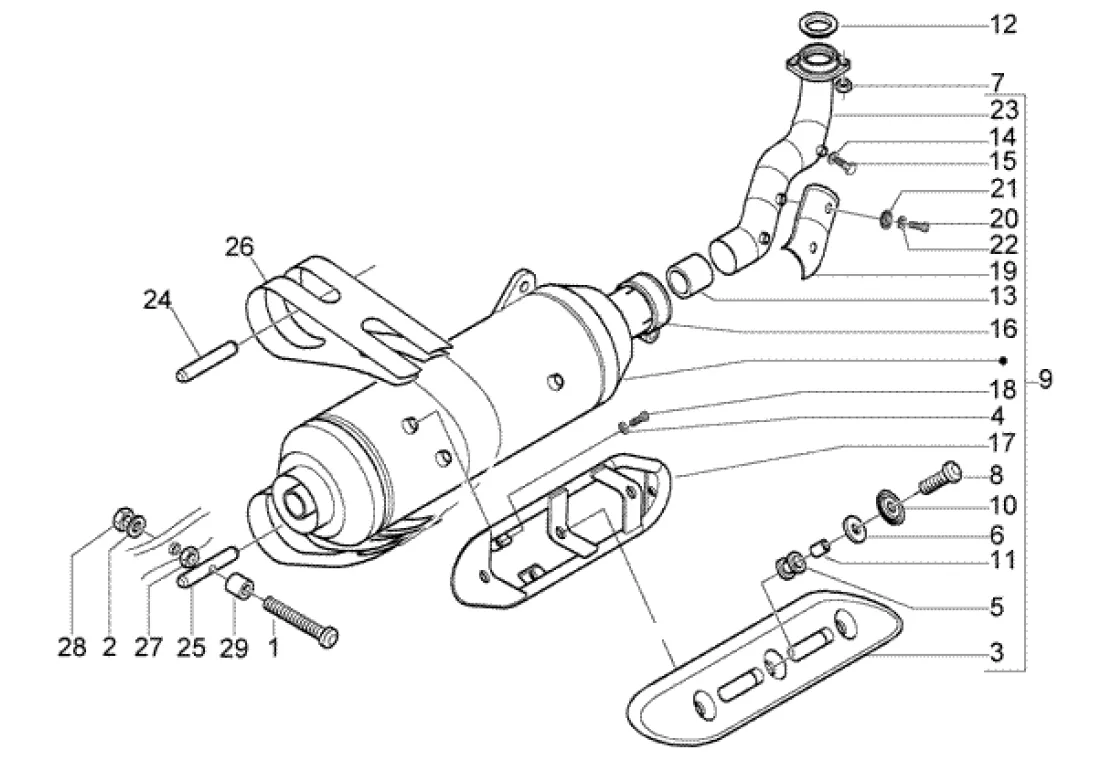 12
7
23
14
15
21
20
22
19
13
16
9
18
4
17
8
10
6
11
5
3
26
24
28
2
27
25
29
1