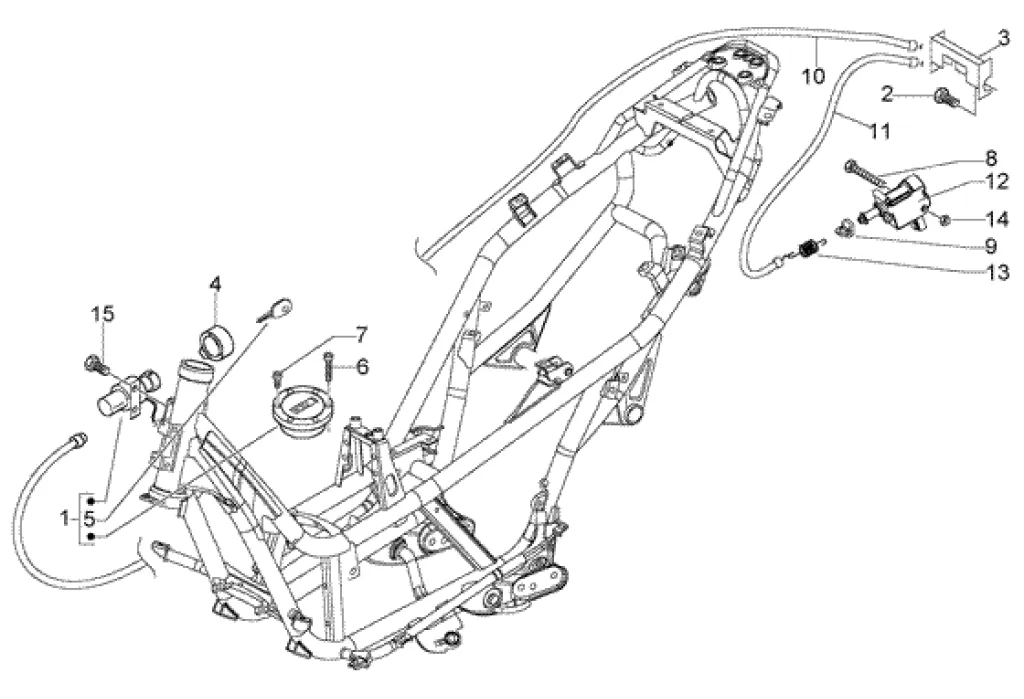 3
10
2
11
8
12
14
9
13
4
15
7
6
1
5