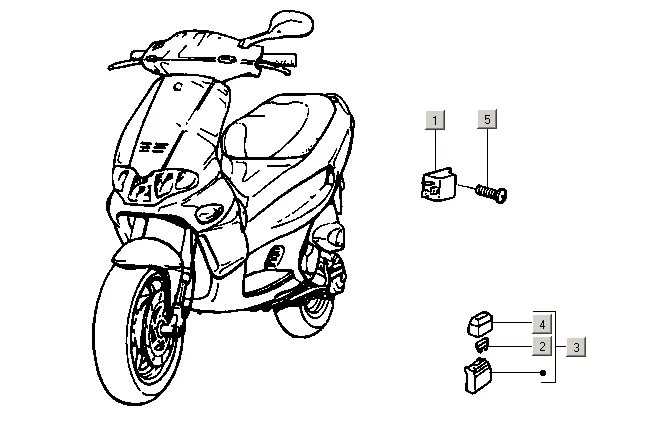 1
5
4
2
3