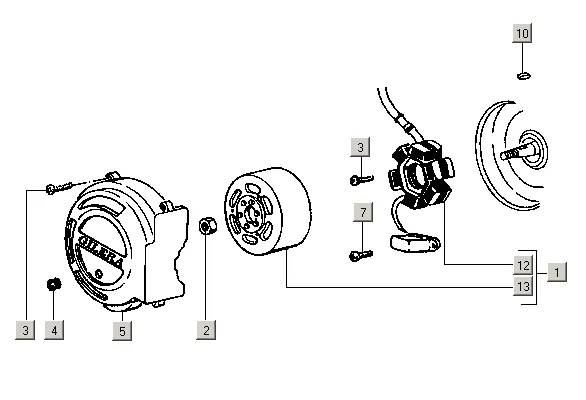 10

3

7

12

1

13

GILERA

3

4

5

2