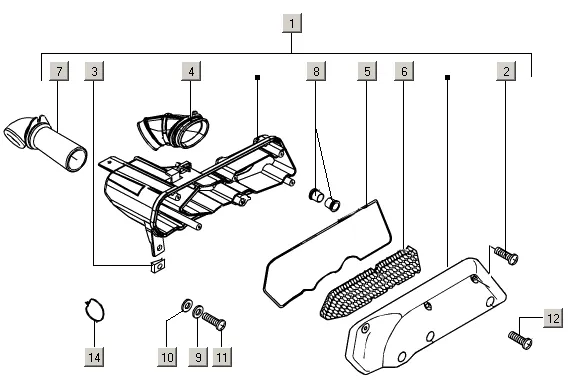 1
7
3
4
8
5
6
2
12
14
10
9
11