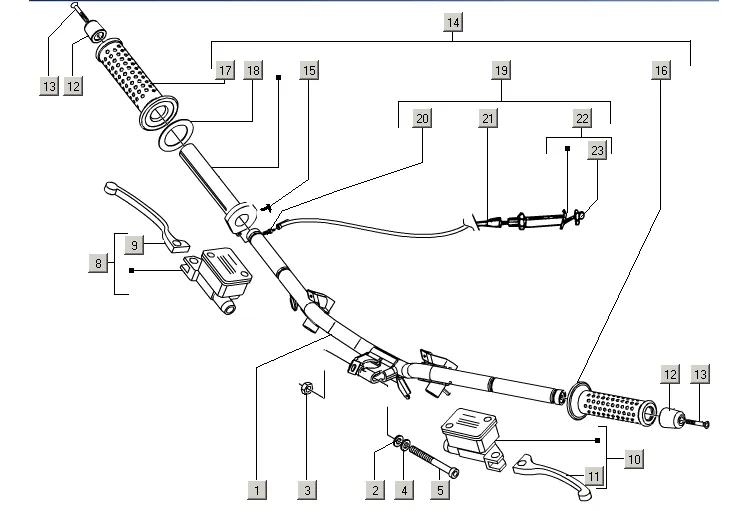 14
13
12
17
18
15
19
16
20
21
22
23
9
8
12
13
10
11
1
3
2
4
5