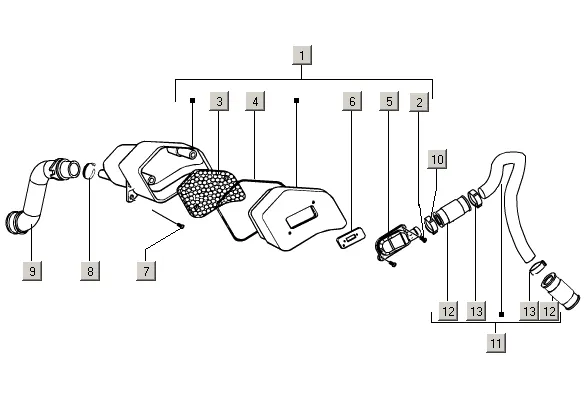 1
3
4
6
5
2
10
9
8
7
12
13
13
12
11