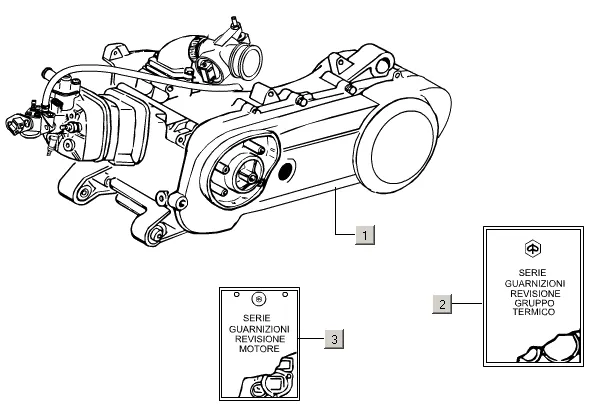 1

SERIE
GUARNIZIONI
REVISIONE
GRUPPO
TERMICO

2

SERIE
GUARNIZIONI
REVISIONE
MOTORE

3