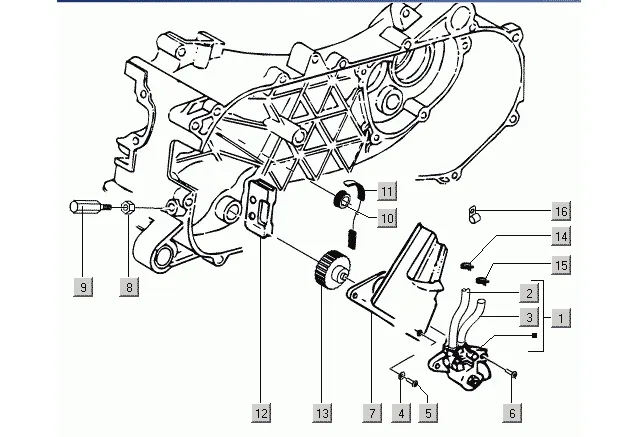 11
10
16
14
15
2
3
1
9
8
12
13
7
4
5
6