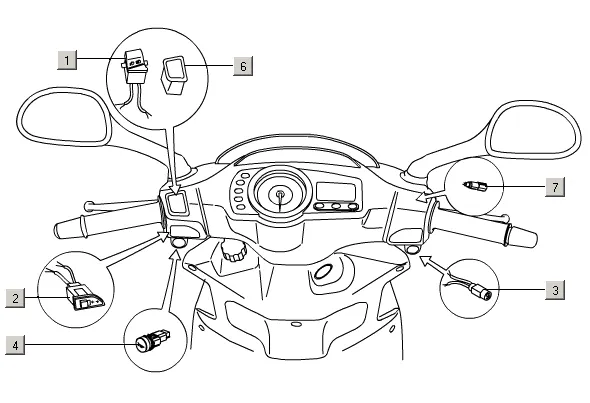 1
6
7
2
3
4