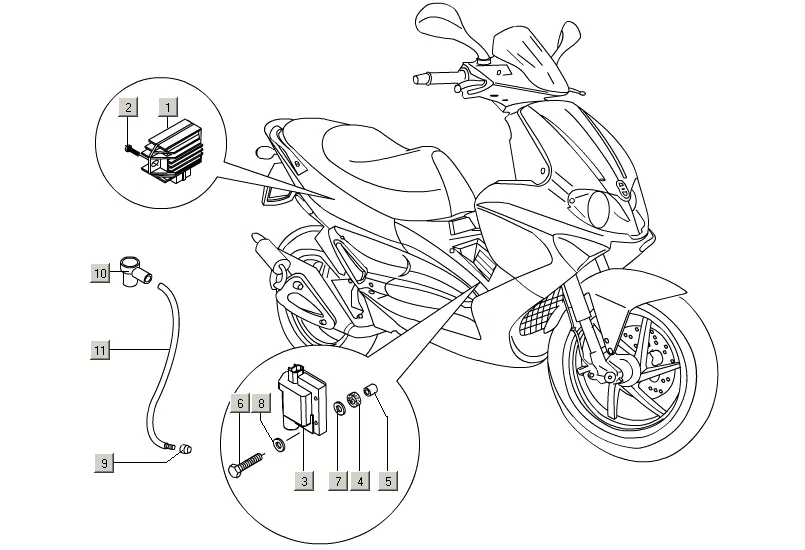 2
1
10
11
9
6
8
3
7
4
5