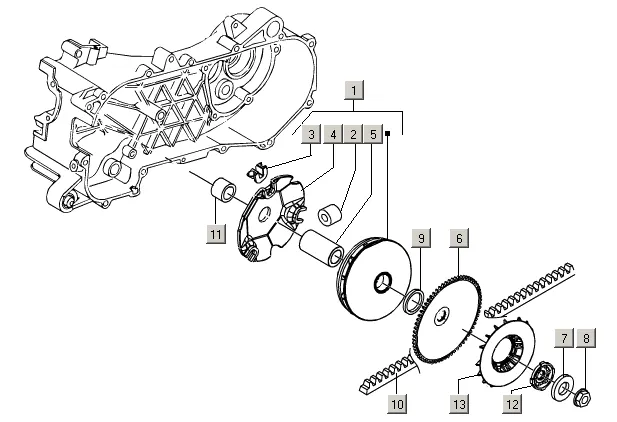 1
3 4 2 5
11
9 6
7 8
10 13 12