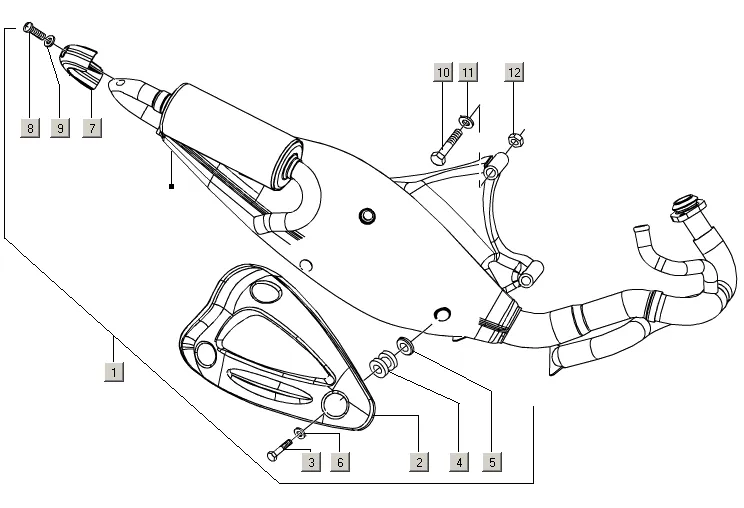 8
9
7
10
11
12
1
3
6
2
4
5