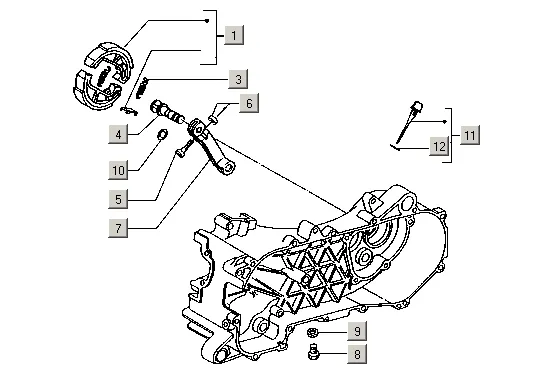 1
3
6
4
10
5
7
11
12
9
8