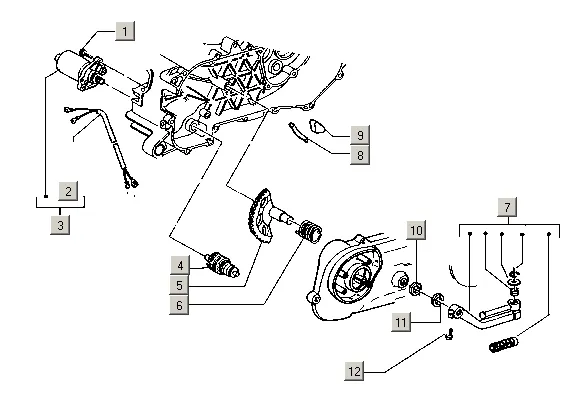 1
9
8
2
3
7
10
4
5
6
11
12