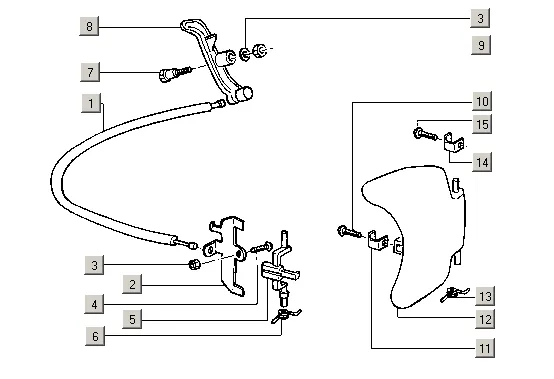 8
3
9
7
1
10
15
14
3
2
4
5
6
13
12
11