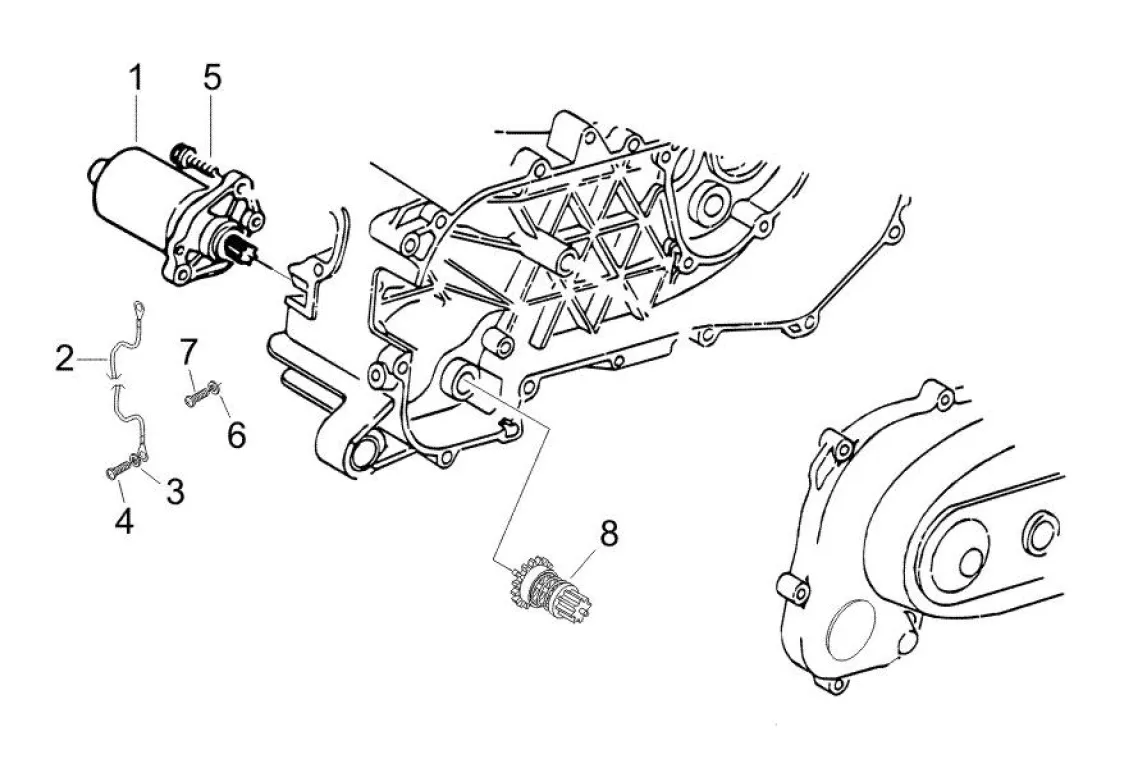 1
5
2
7
6
3
4
8