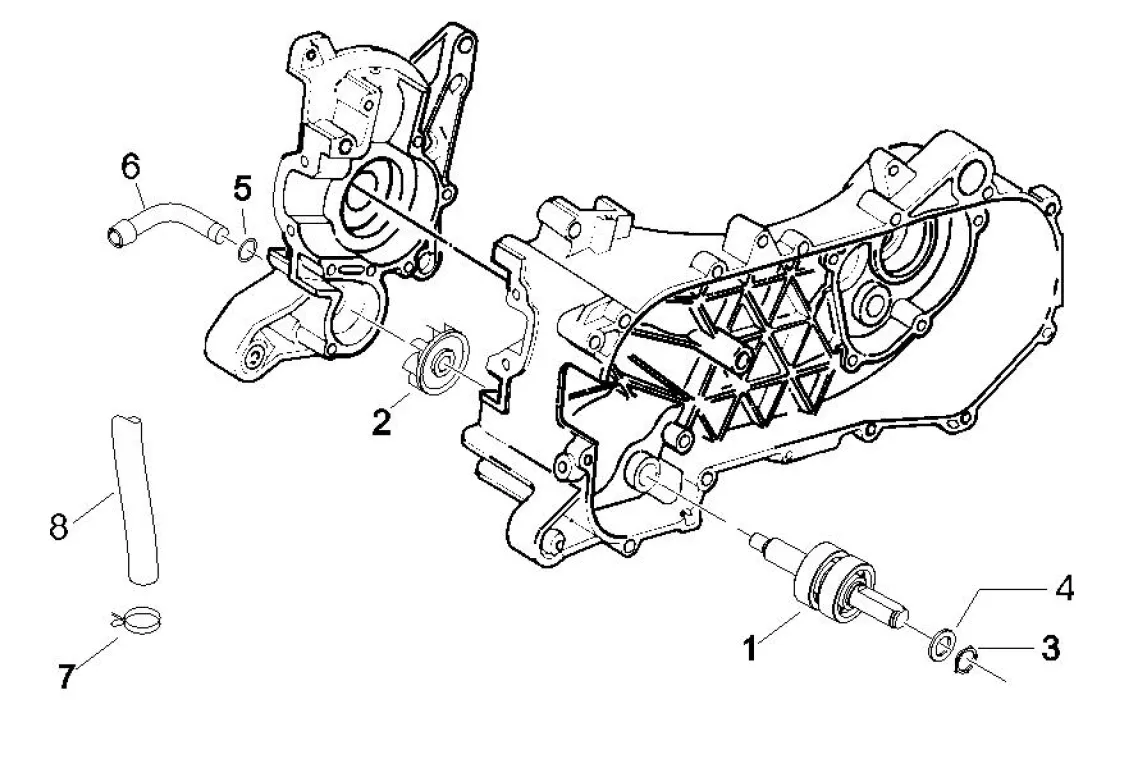 6
5
2
8
7
1
4
3