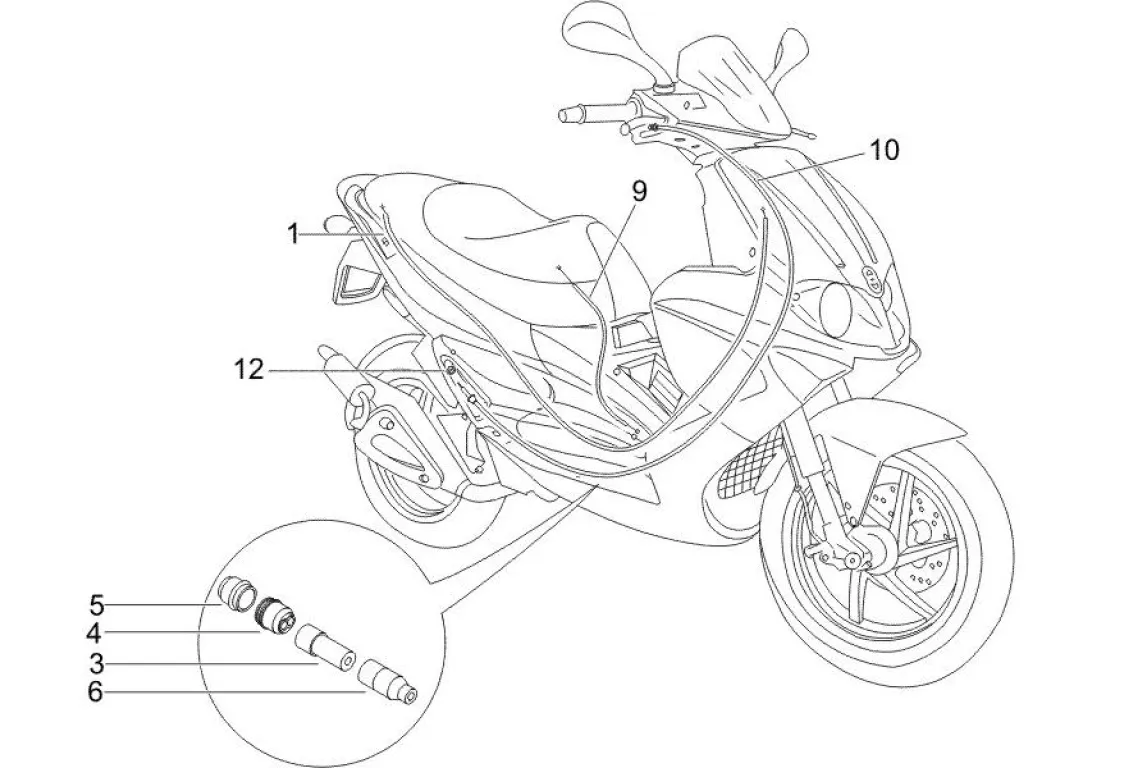 10
9
1
12
5
4
3
6