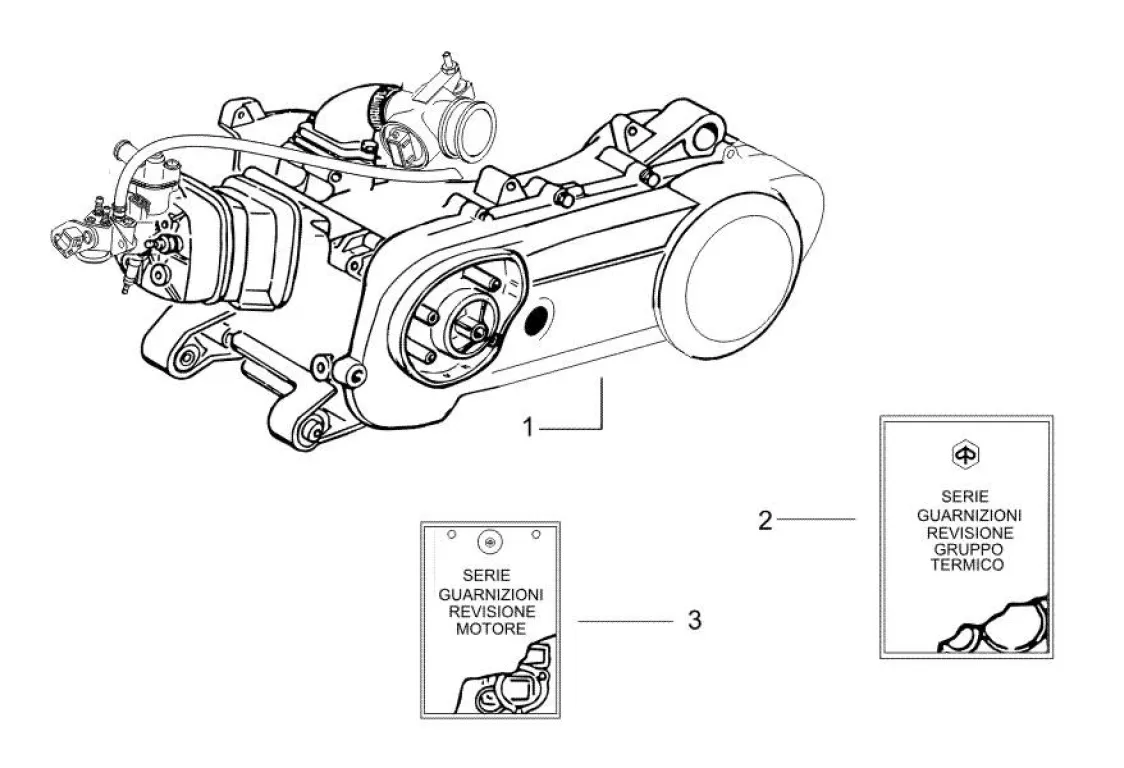 1

2

SERIE
GUARNIZIONI
REVISIONE
GRUPPO
TERMICO

SERIE
GUARNIZIONI
REVISIONE
MOTORE

3