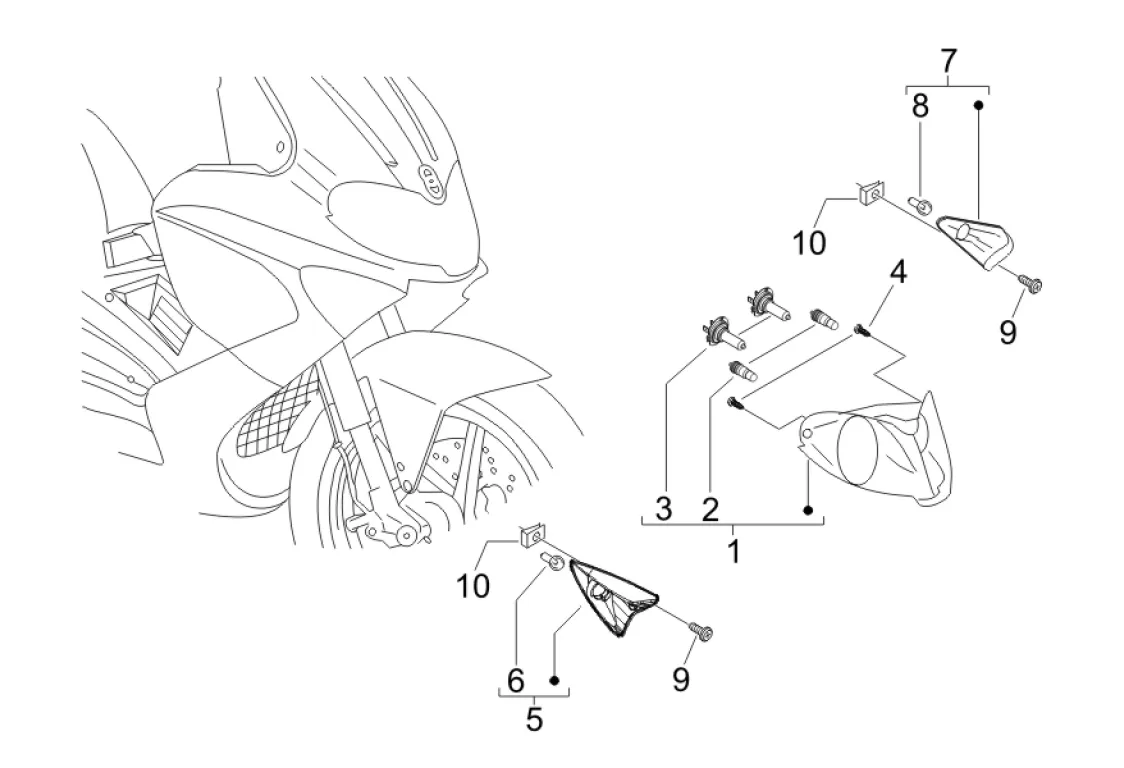 7
8
10
4
9
3
2
1
10
6
9
5