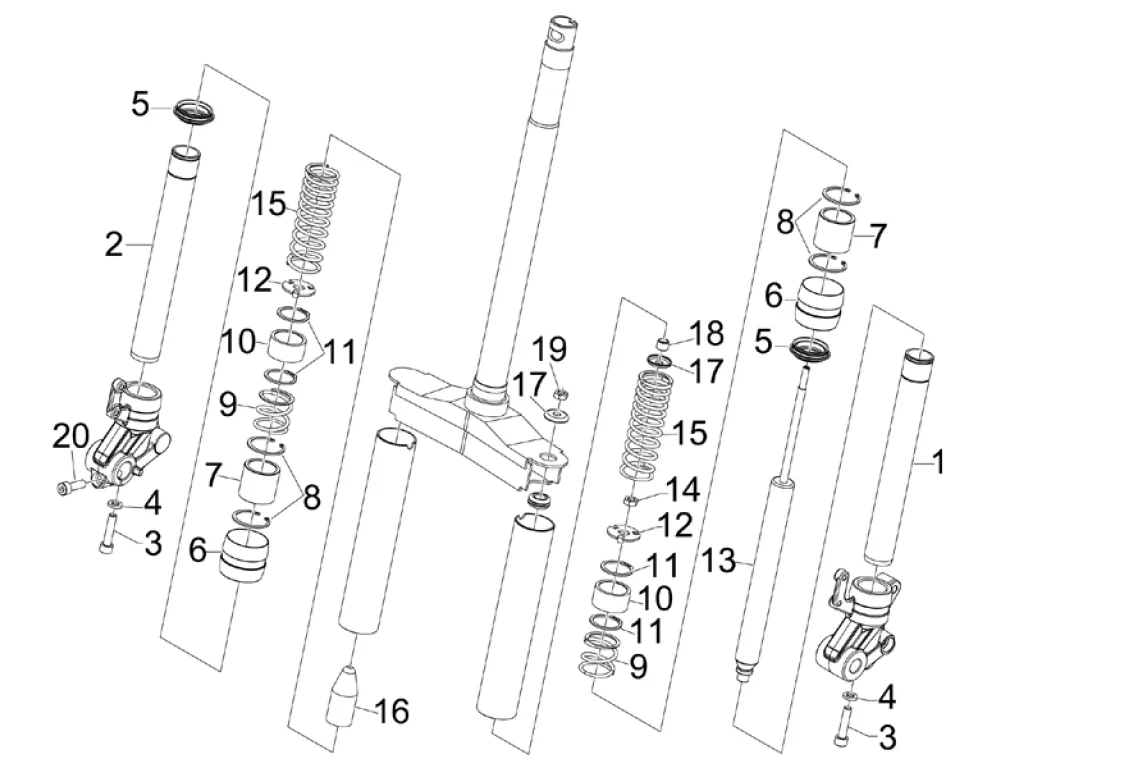 5
2
20
4
3
15
12
10
11
9
7
8
6
16
19
17
18
17
15
14
12
11
10
11
9
8
7
6
5
13
1
4
3