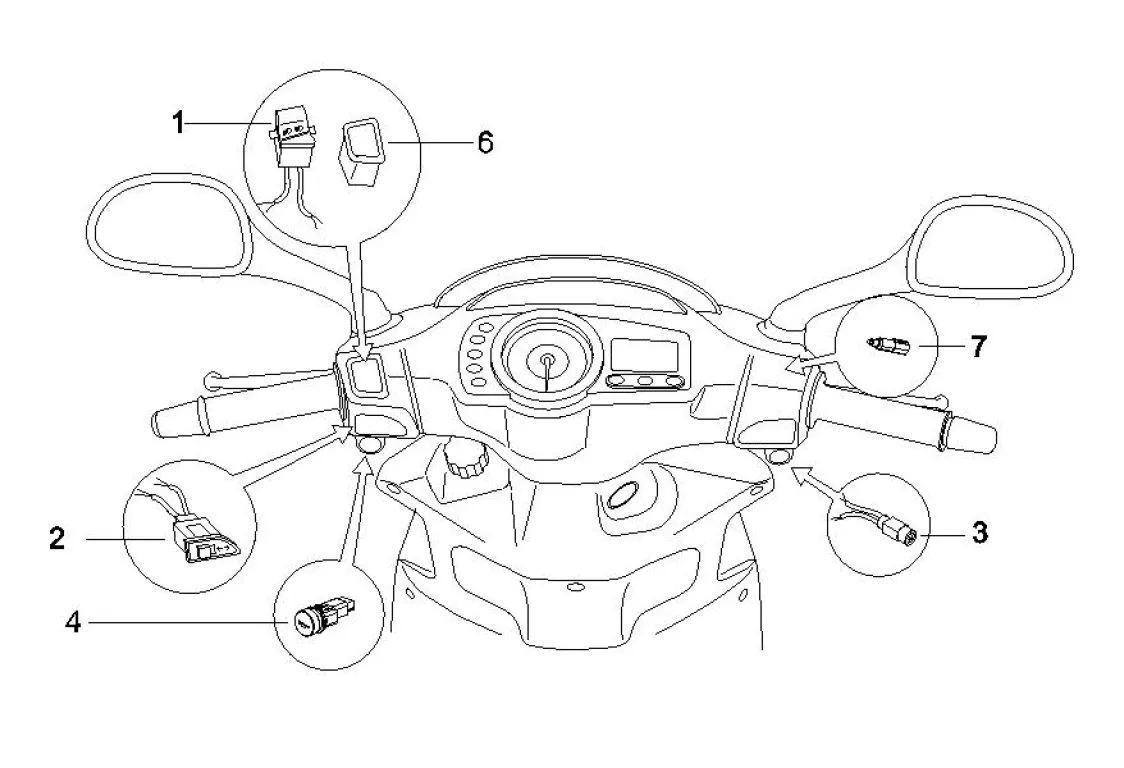 1
6
7
2
3
4