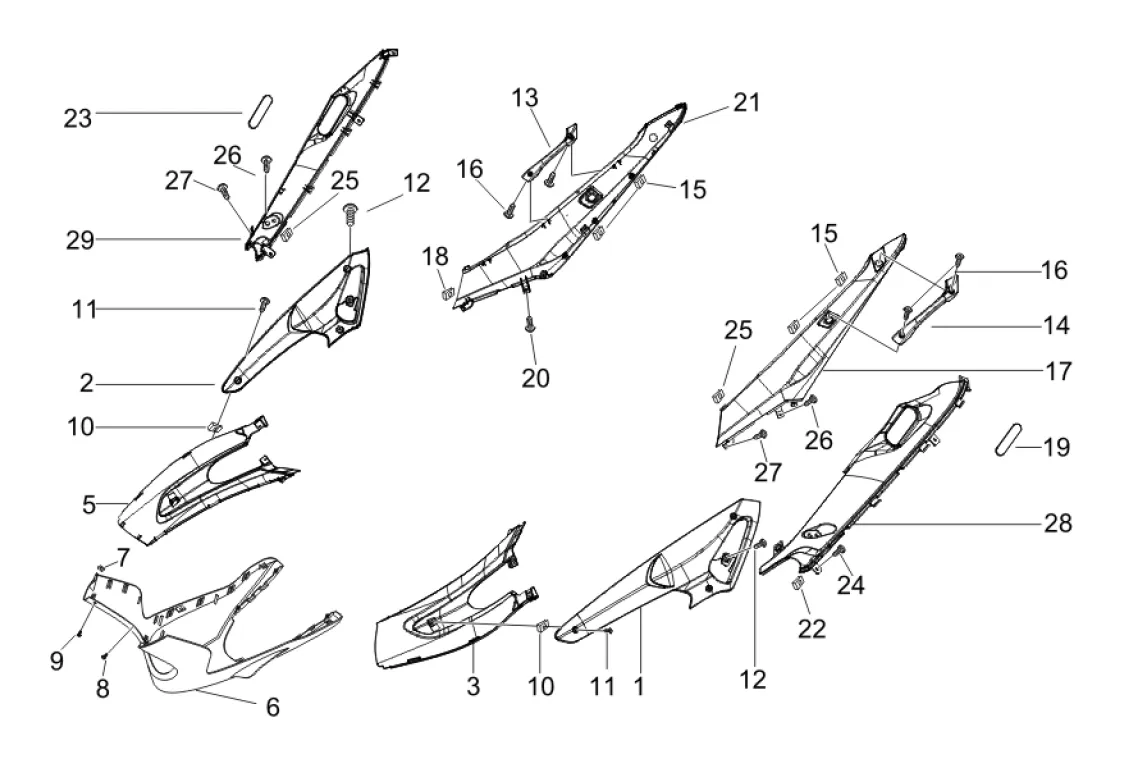 23
26
27
25
12
29
11
2
10
5
7
9
8
6
13
21
16
15
18
20
15
16
14
25
17
26
27
19
28
24
22
3
10
11
1
12