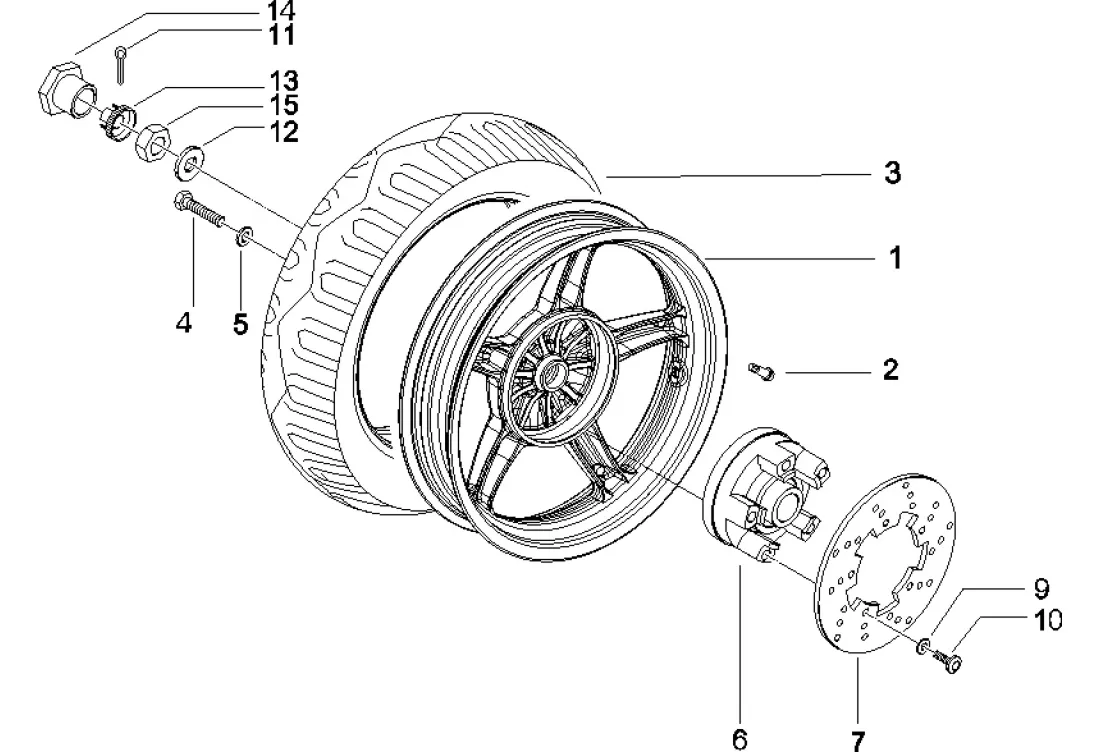 14
11
13
15
12
3
1
4
5
2
9
10
6
7