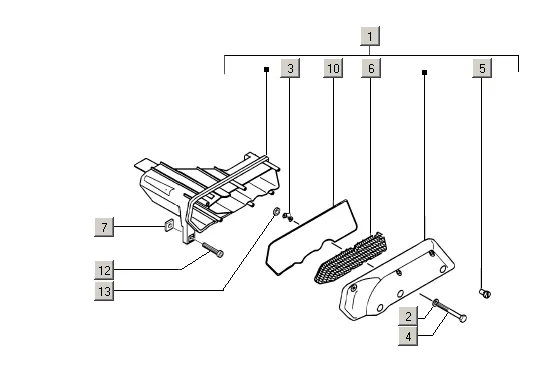 1
3
10
6
5
7
12
13
2
4