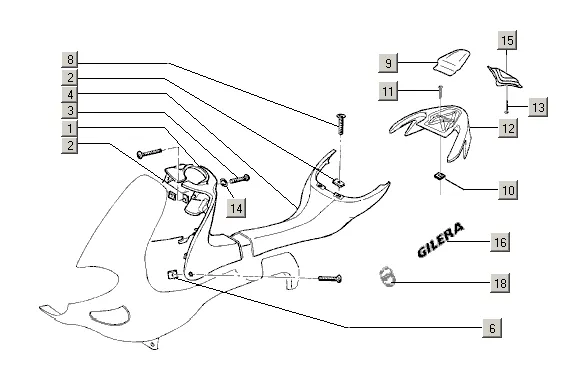 8
2
4
3
1
2
14
9
15
11
13
12
10
GILERA
16
18
6