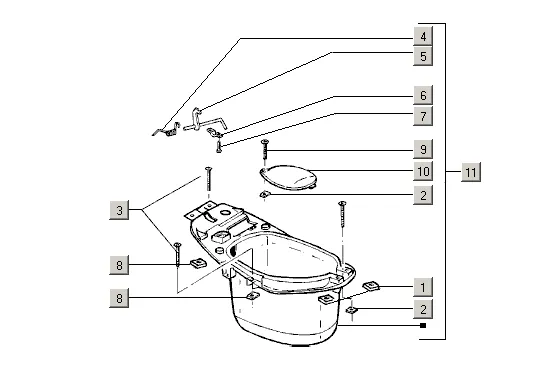 4
5
6
7
9
10
11
2
3
8
8
1
2