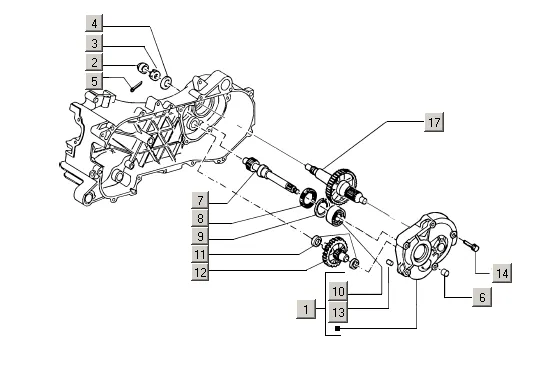 4
3
2
5
17
7
8
9
11
12
10
1
13
14
6