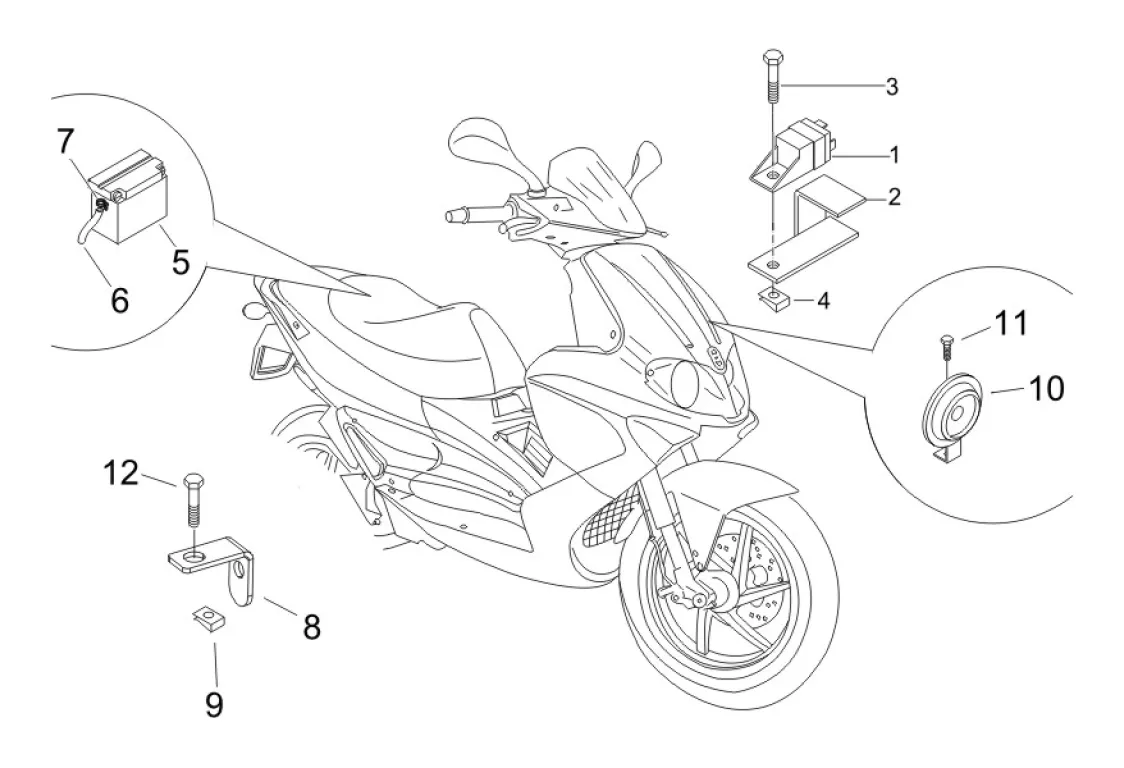 7
5
6
3
1
2
4
11
10
12
8
9