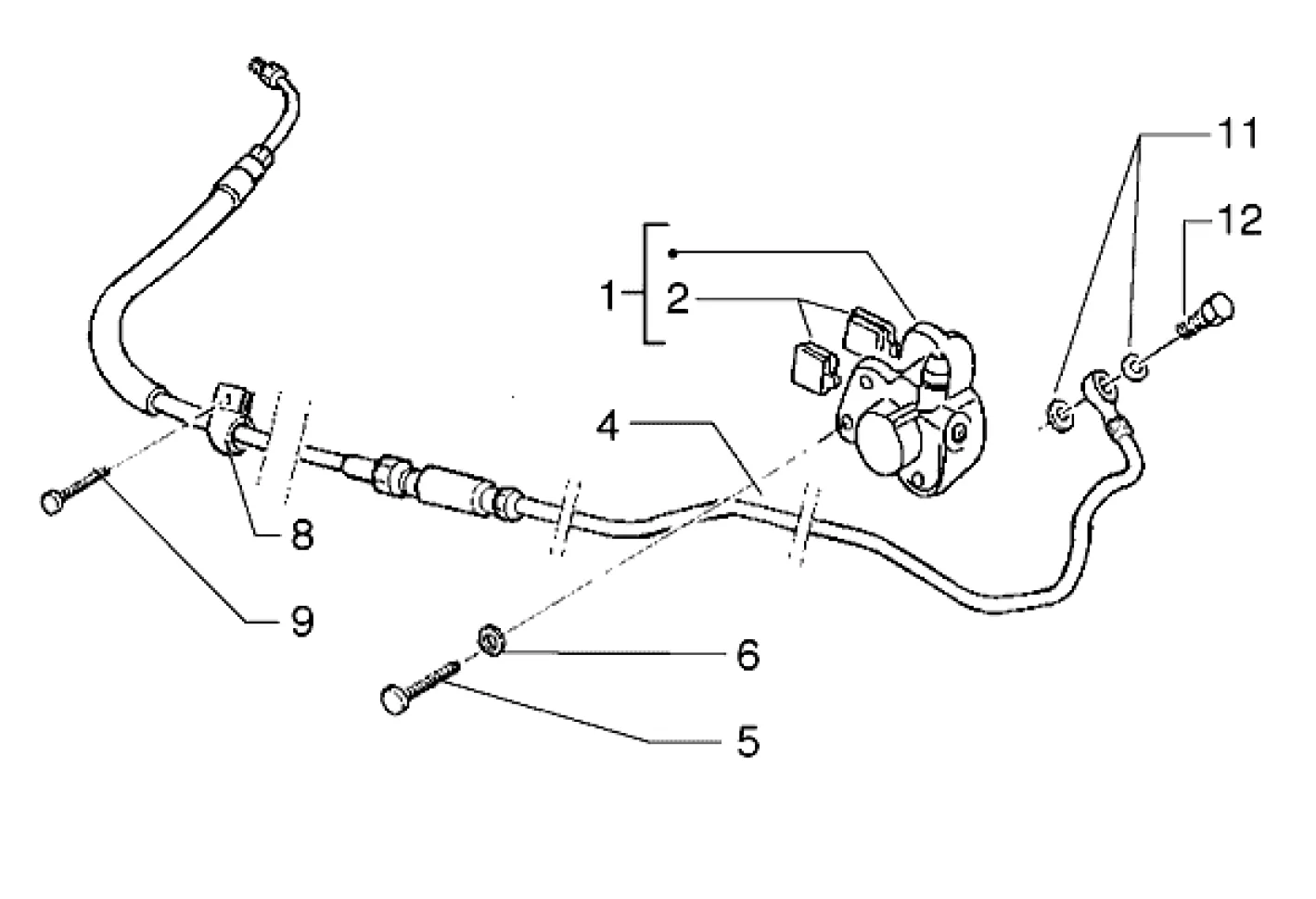 11
12
1
2
4
8
9
6
5