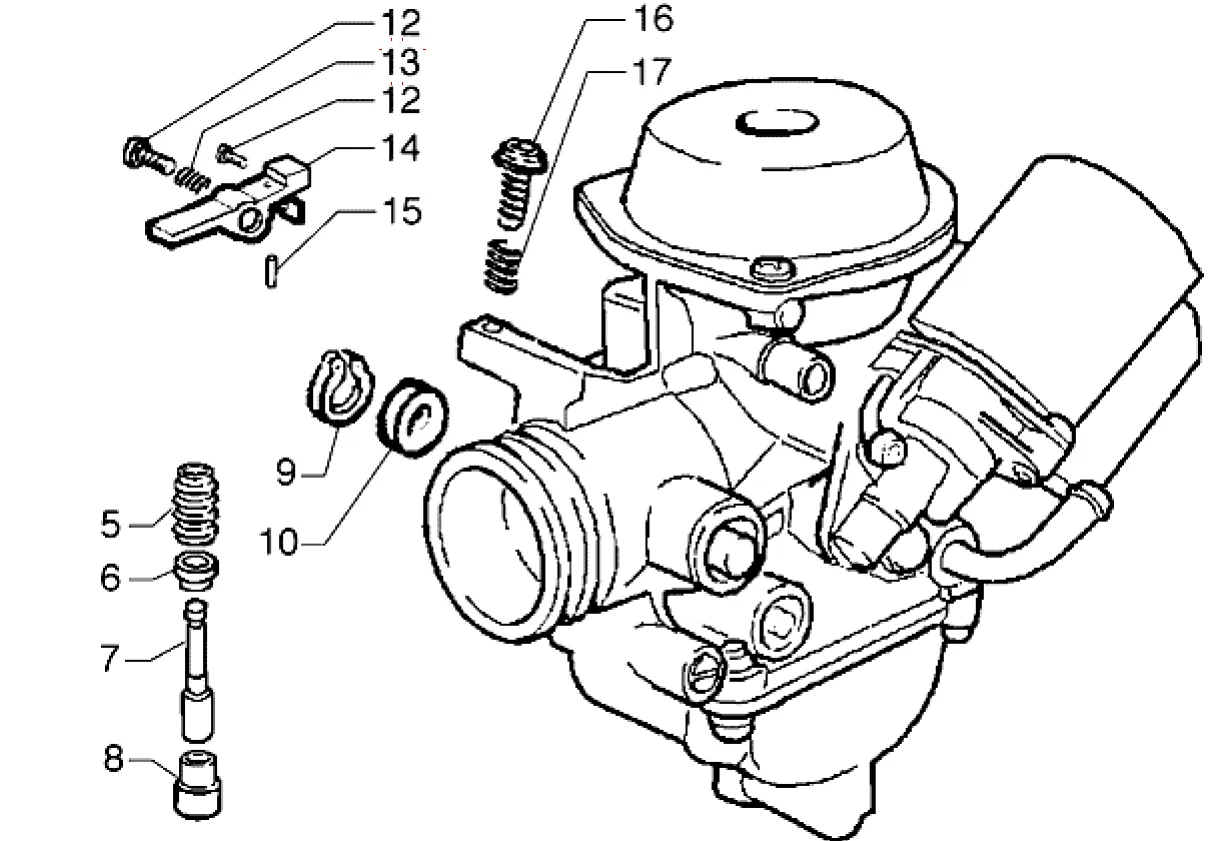 12
13
12
14
15
16
17
9
10
5
6
7
8