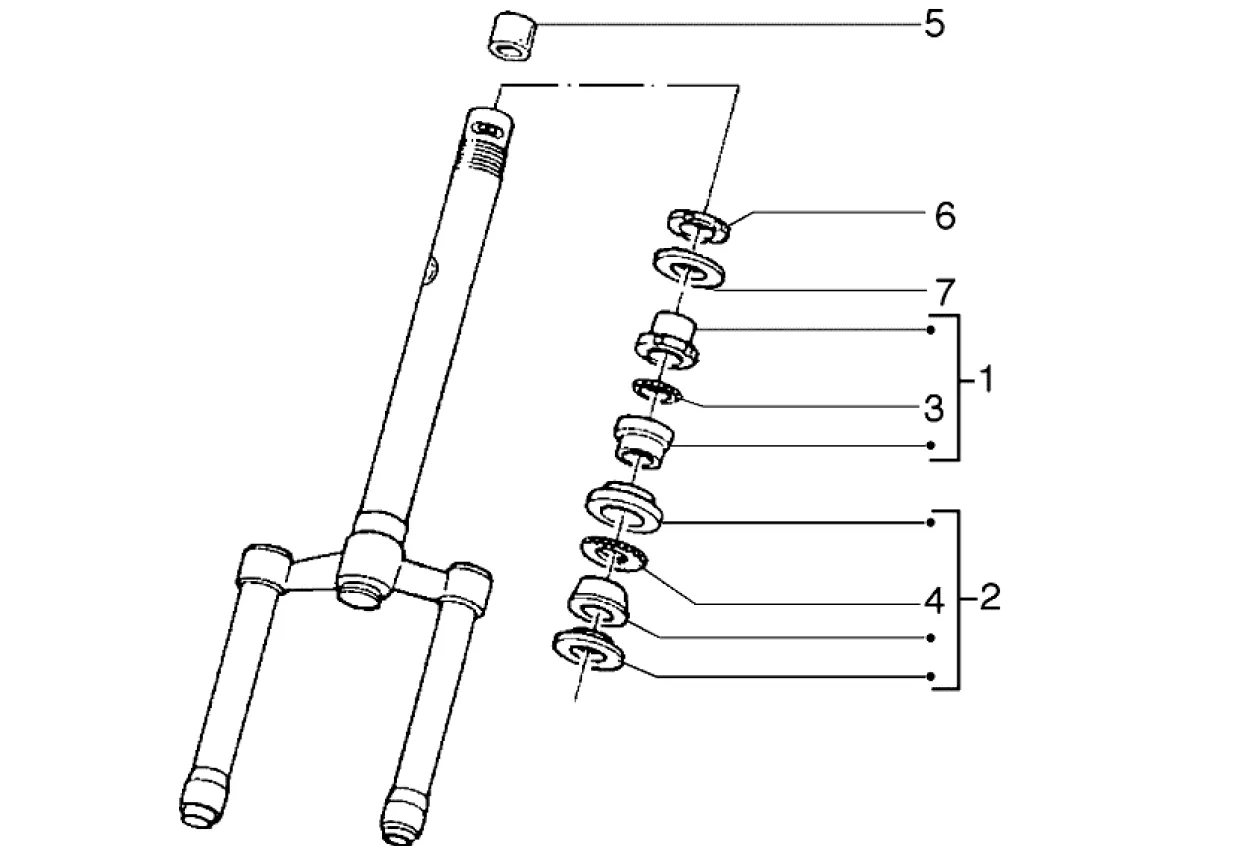 5
6
7
1
3
4
2