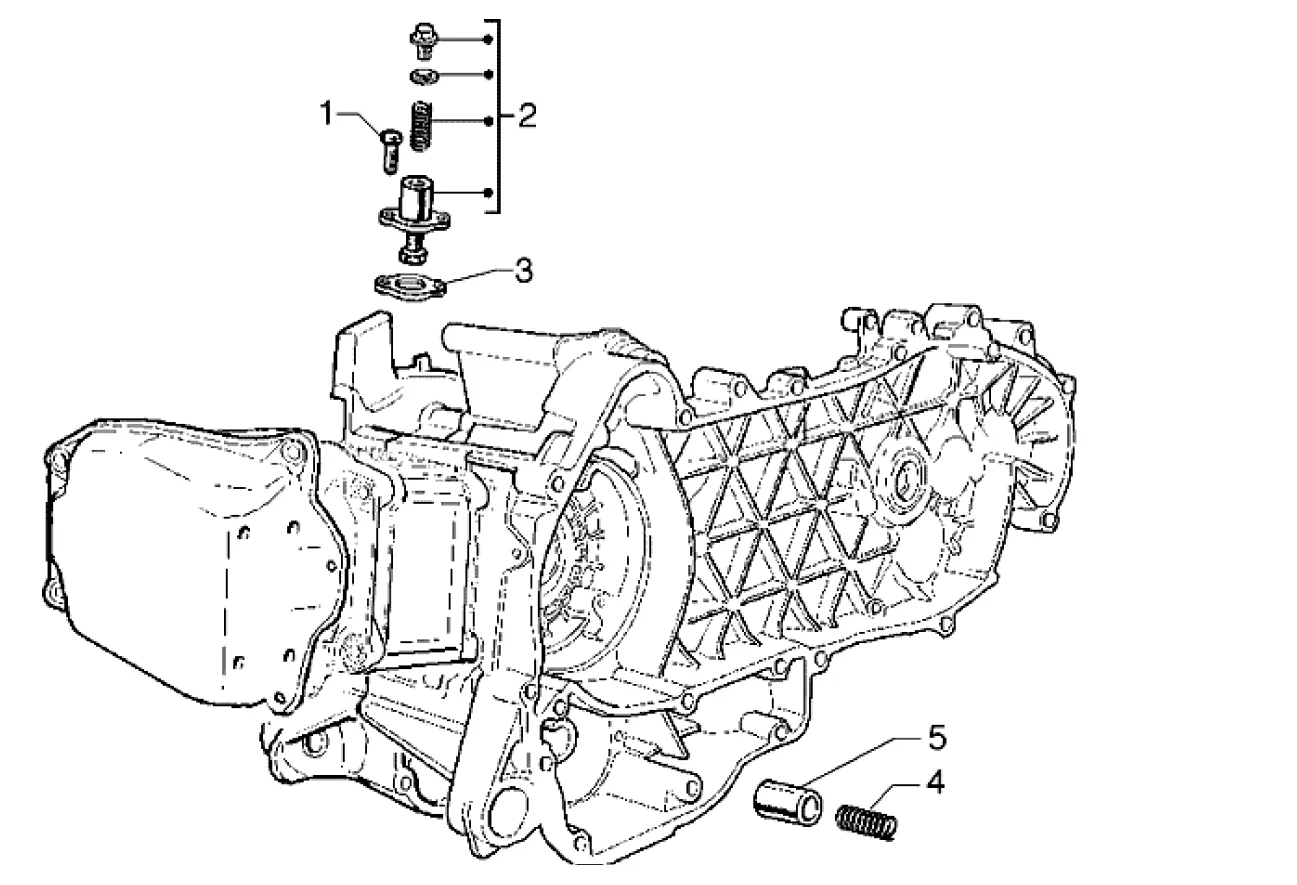 1
2
3
5
4