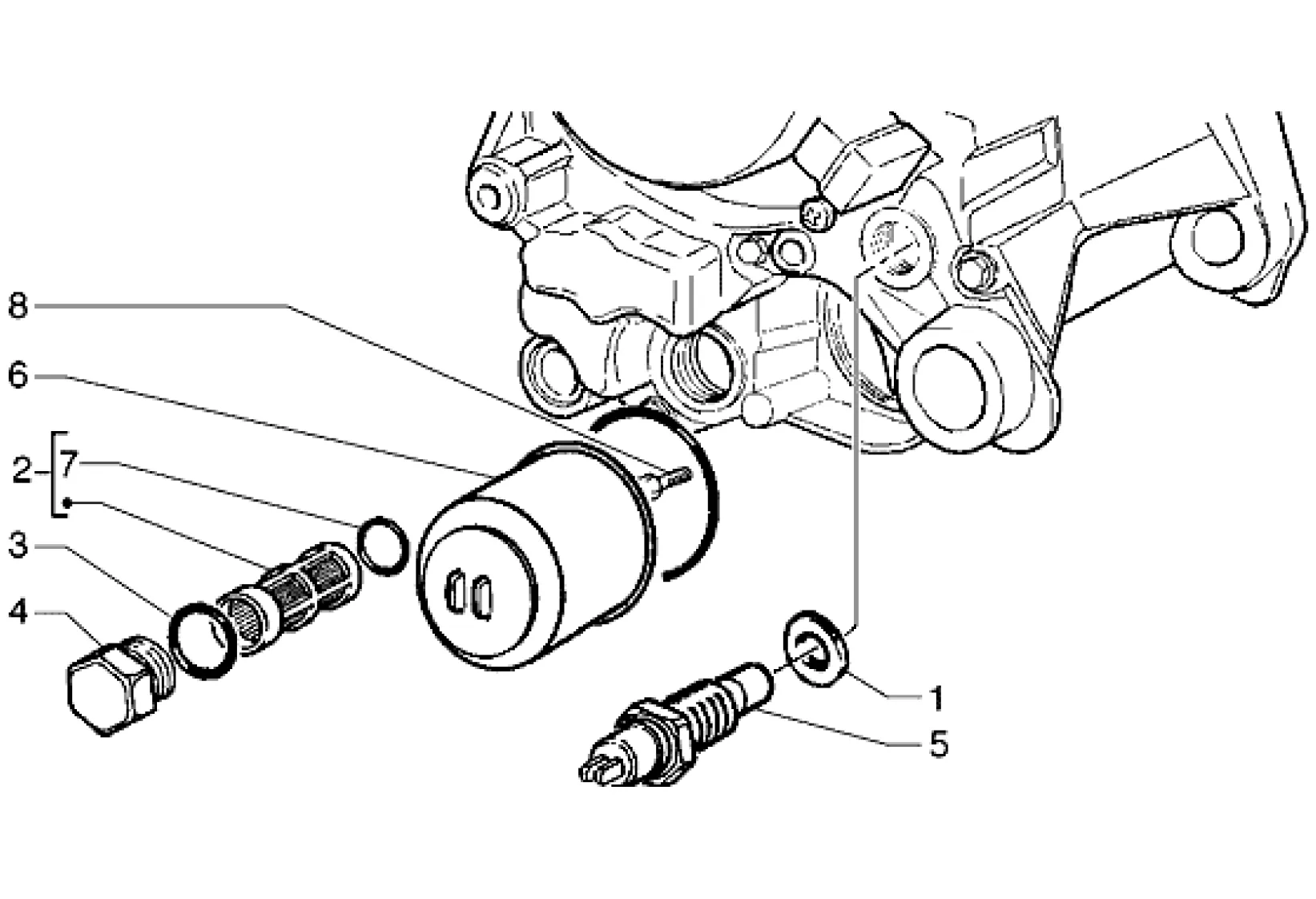 8
6
2
7
3
4
1
5