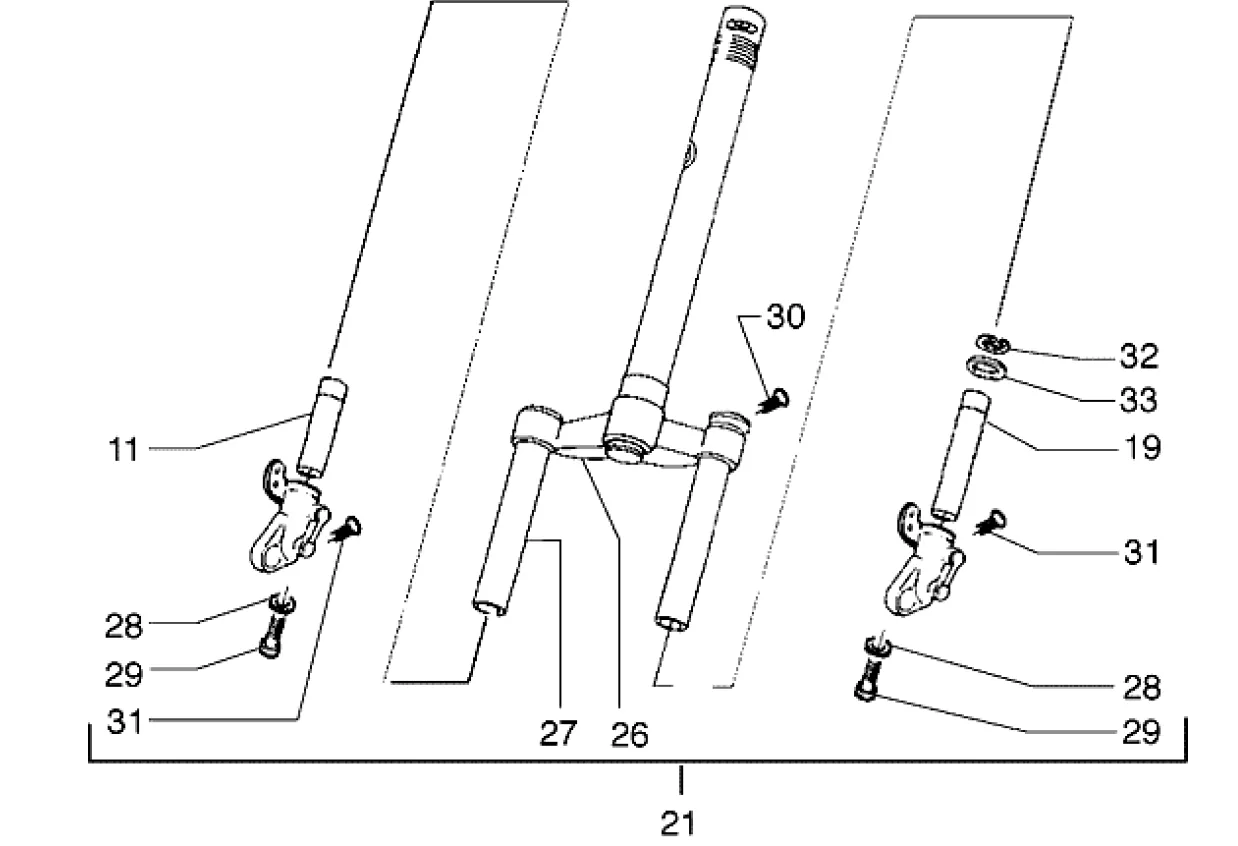 30
32
33
11
19
31
28
29
28
31
27
26
29
21