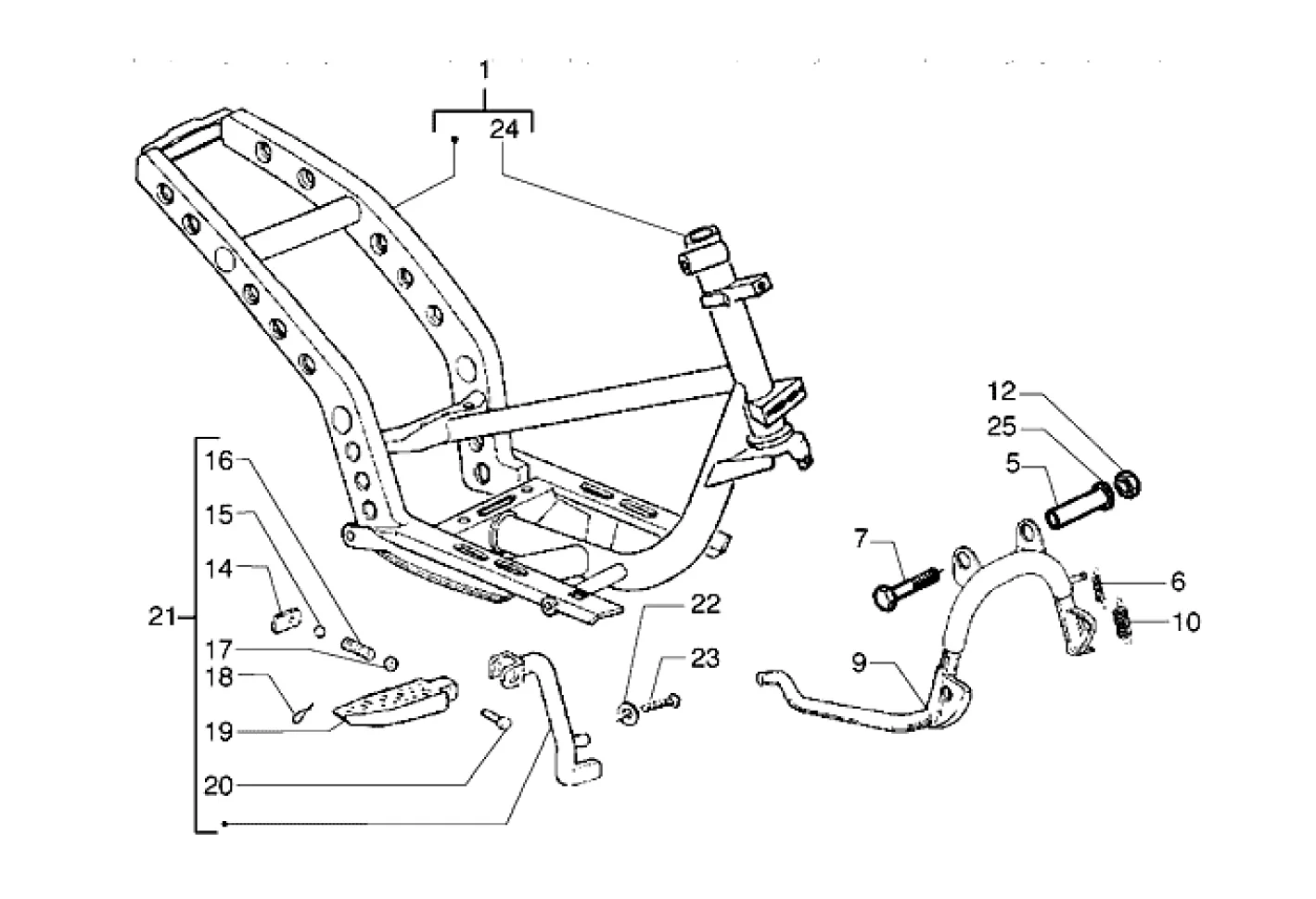 1
24
12
25
5
7
6
10
9
16
15
14
21
17
18
19
20
22
23