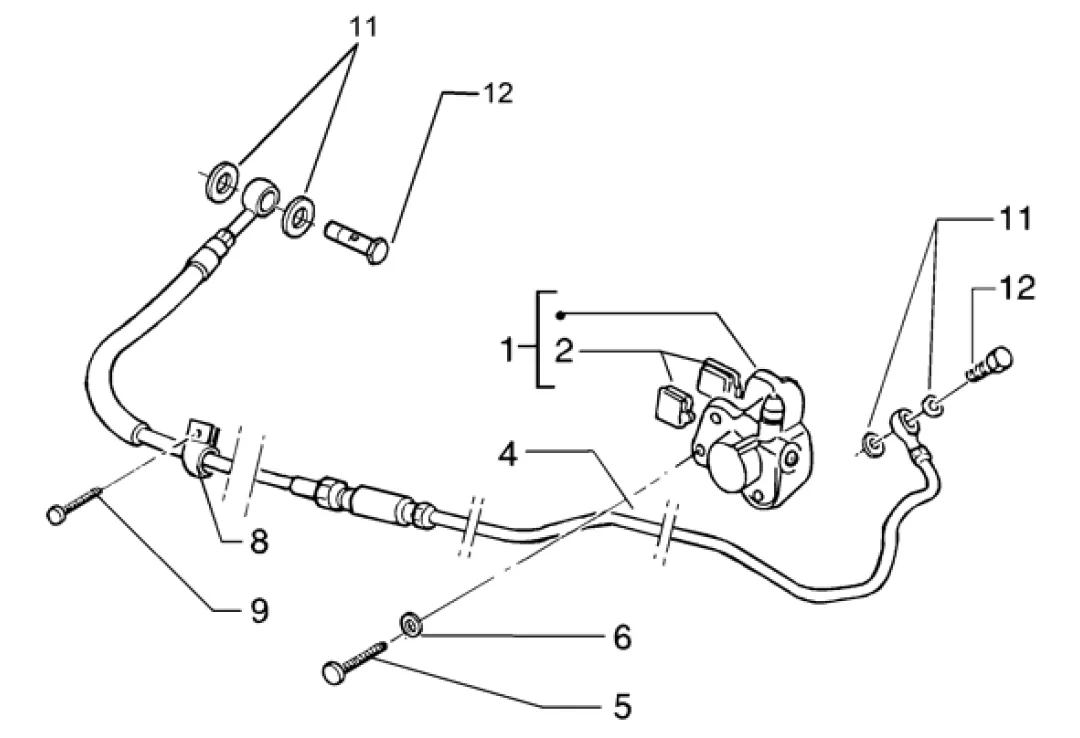 11
12
11
12
1
2
4
8
9
6
5