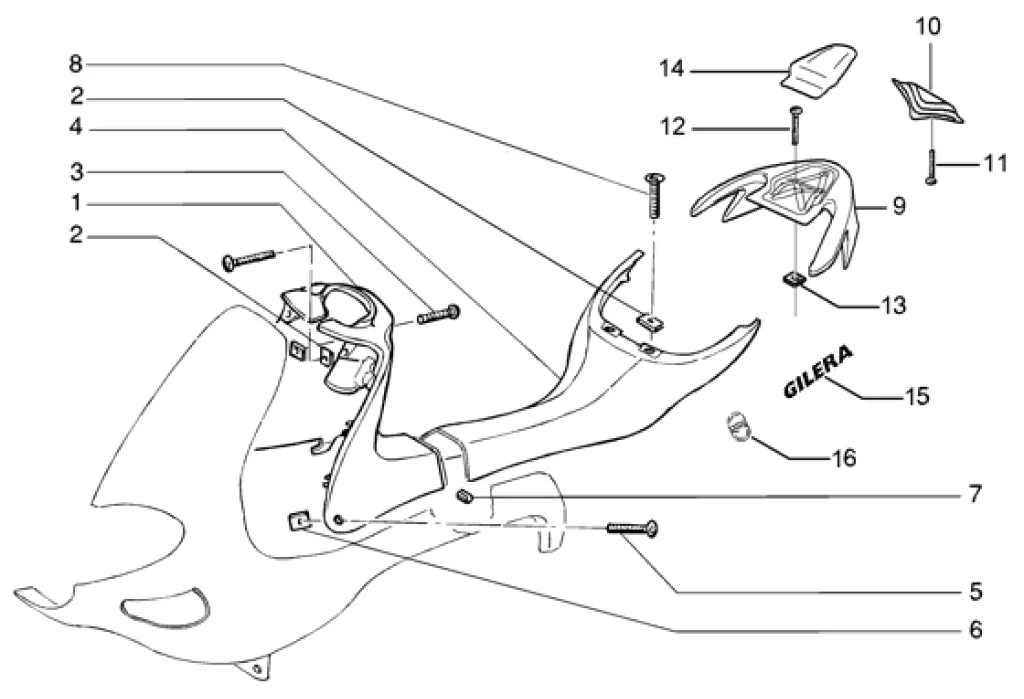 8
2
4
3
1
2
14
12
10
11
9
13
GILERA
15
16
7
5
6