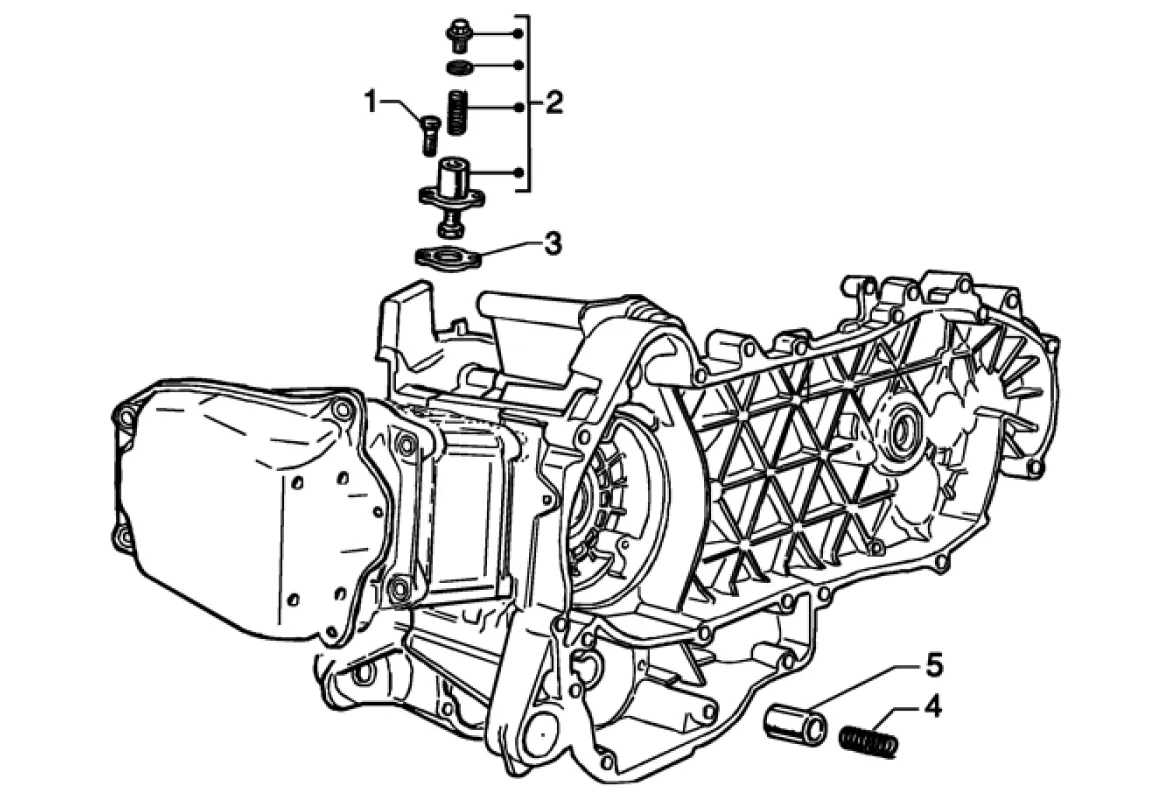 1
2
3
5
4