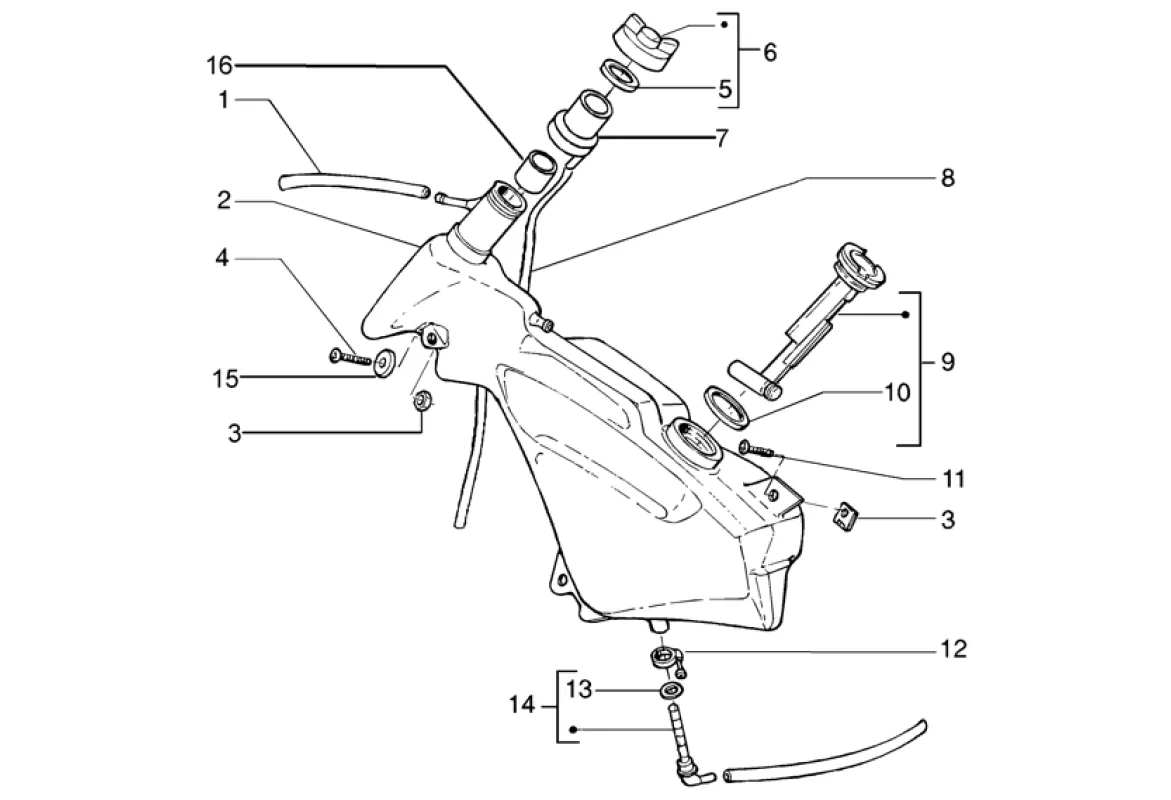 16
1
2
4
15
3
6
5
7
8
9
10
11
3
12
13
14